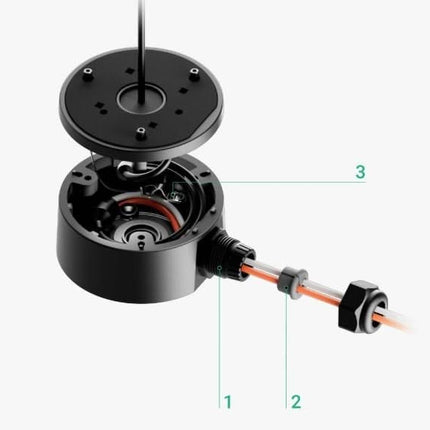 3
1
2